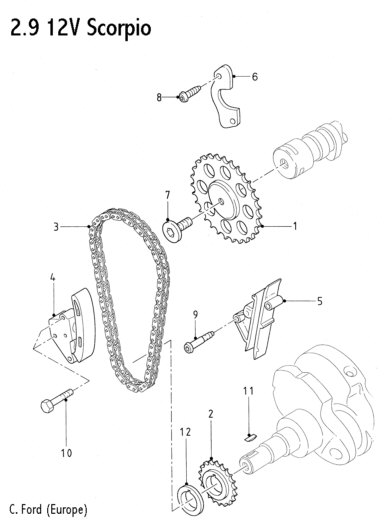 2.9 12V Scorpio

6
8
7
1
3
4
5
9
11
2
12
10

C. Ford (Europe)