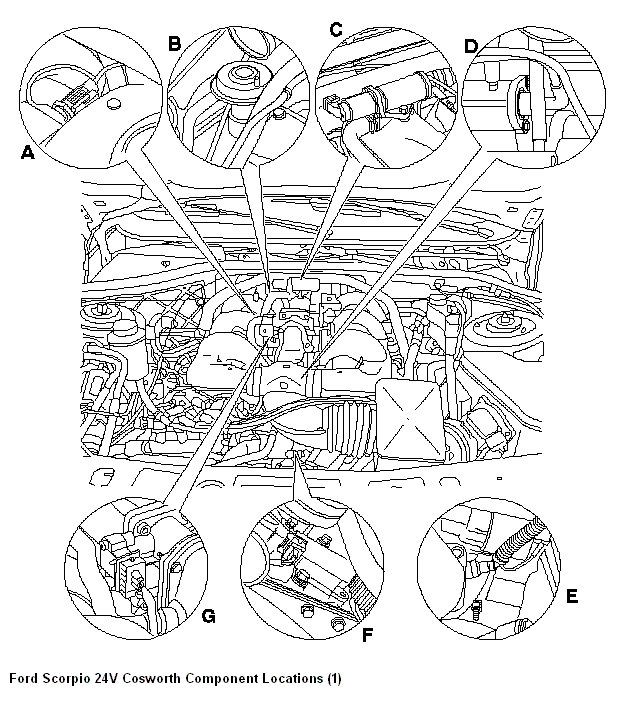 A
B
C
D
G
F
E

Ford Scorpio 24V Cosworth Component Locations (1)