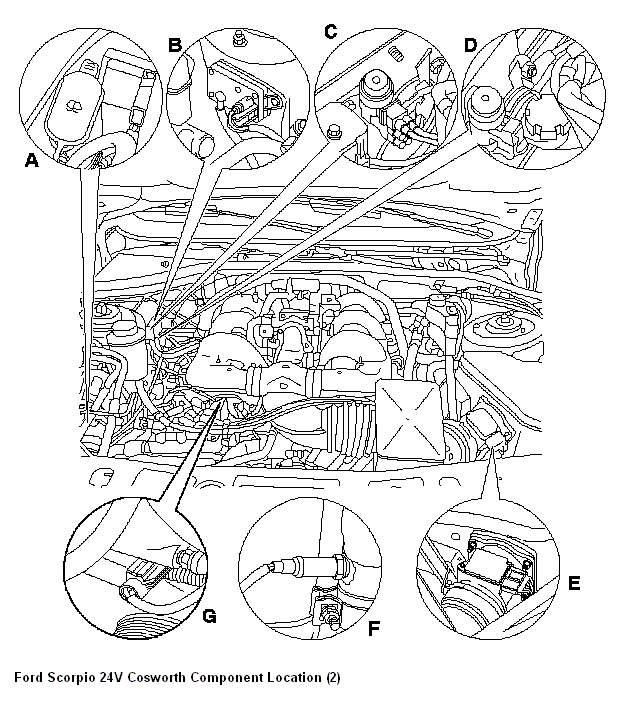 B
C
D
A
G
F
E

Ford Scorpio 24V Cosworth Component Location (2)