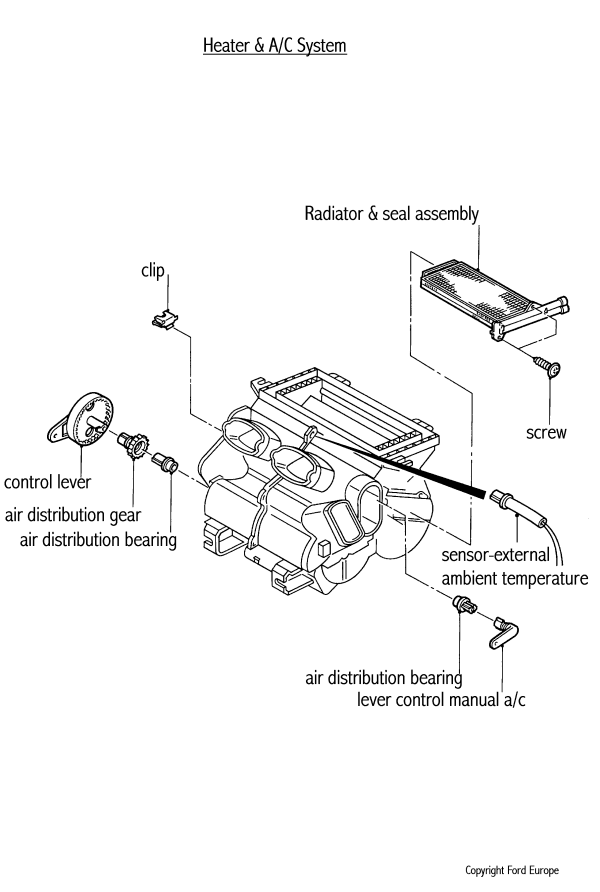 Heater & A/C System

Radiator & seal assembly

clip

screw

control lever

air distribution gear

air distribution bearing

sensor-external
ambient temperature

air distribution bearing

lever control manual a/c

Copyright Ford Europe