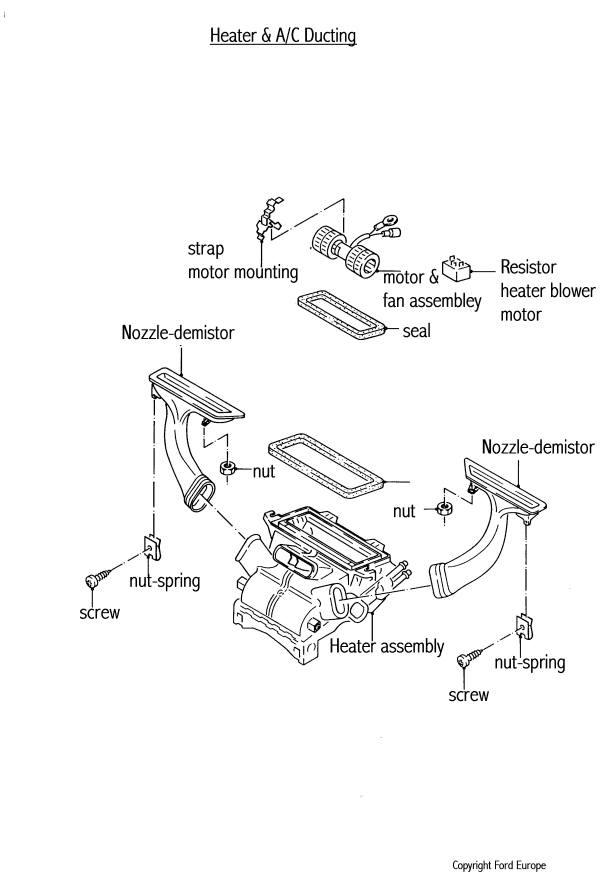 Heater & A/C Ducting

strap
motor mounting

motor &
fan assembley

Resistor
heater blower
motor

seal

Nozzle-demistor

nut

Nozzle-demistor

nut

nut-spring

screw

Heater assembly

nut-spring

screw

Copyright Ford Europe