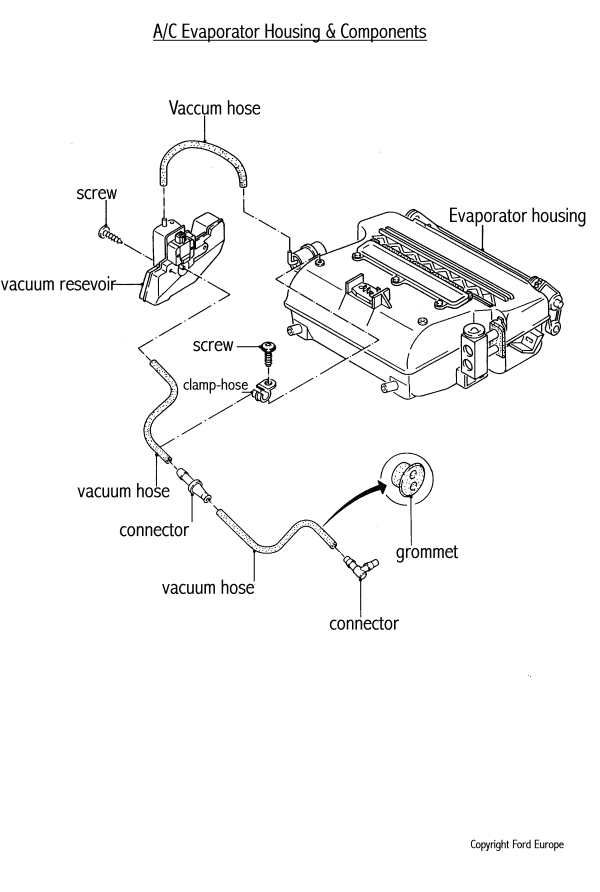 A/C Evaporator Housing & Components

Vaccum hose

screw

Evaporator housing

vacuum resevoir

screw

clamp-hose

vacuum hose

connector

grommet

vacuum hose

connector

Copyright Ford Europe