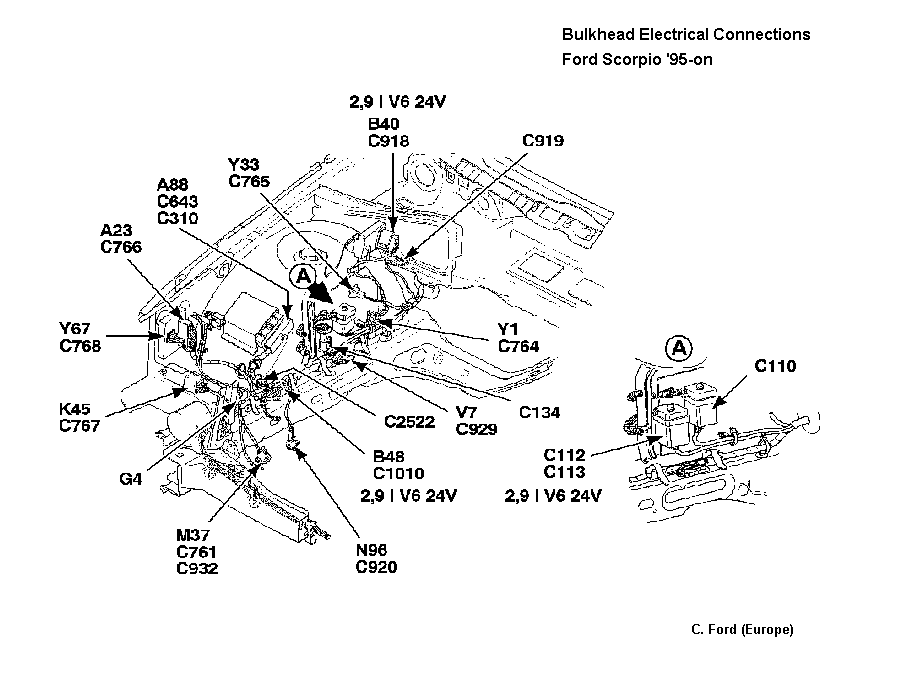 Bulkhead Electrical Connections
Ford Scorpio '95-on

2,9 l V6 24V
B40
C918

C919

Y33
C765

A88
C643
C310

A23
C766

A

Y67
C768

Y1
C764

K45
C767

C2522

V7
C929

C134

G4

B48
C1010

2,9 l V6 24V

M37
C761
C932

N96
C920

A

C110

C112
C113

2,9 l V6 24V

C. Ford (Europe)