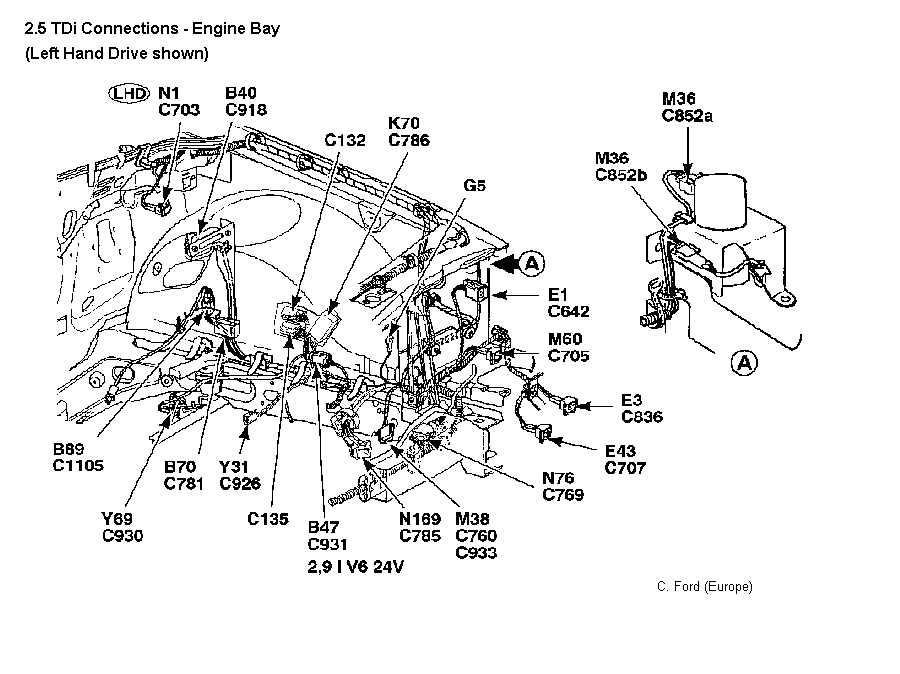 2.5 TDi Connections - Engine Bay
(Left Hand Drive shown)

LHD N1
C703

B40
C918

C132

K70
C786

G5

M36
C852a

M36
C852b

A

E1
C642

M60
C705

A

E3
C836

E43
C707

N76
C769

B89
C1105

B70
C781

Y31
C926

Y69
C930

C135

B47
C931

N169
C785

M38
C760
C933

2,9 l V6 24V

C. Ford (Europe)