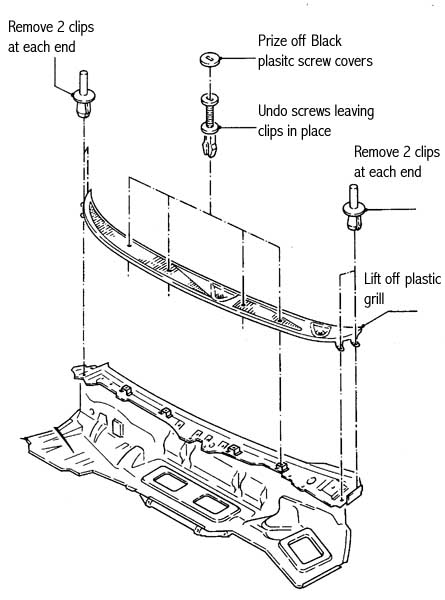 Remove 2 clips at each end

Prize off Black plasitc screw covers

Undo screws leaving clips in place

Remove 2 clips at each end

Lift off plastic grill