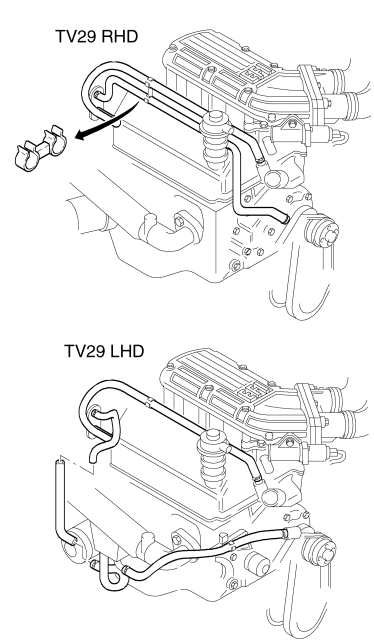 TV29 RHD

TV29 LHD