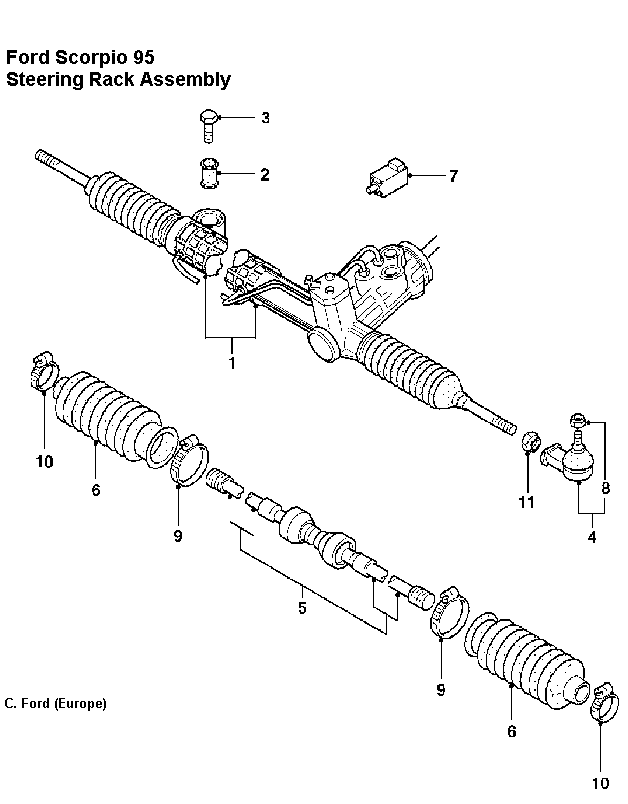 Ford Scorpio 95
Steering Rack Assembly

3
2
7
1
10
6
9
11
8
4
5
9
6
10

C. Ford (Europe)