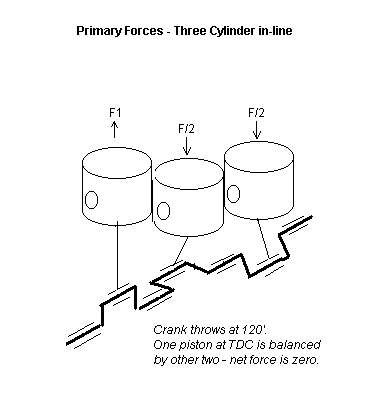 Primary Forces - Three Cylinder in-line

F1

F/2

F/2

Crank throws at 120'.
One piston at TDC is balanced by other two - net force is zero.