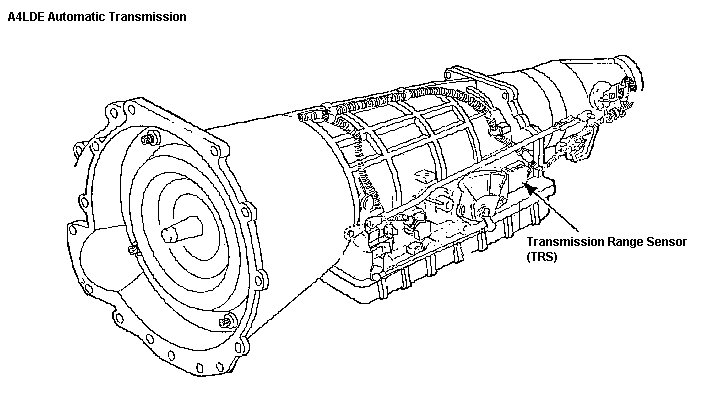 A4LDE Automatic Transmission

Transmission Range Sensor (TRS)