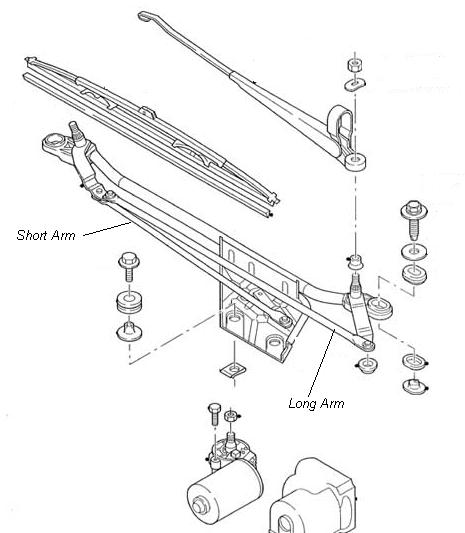 Short Arm

Long Arm